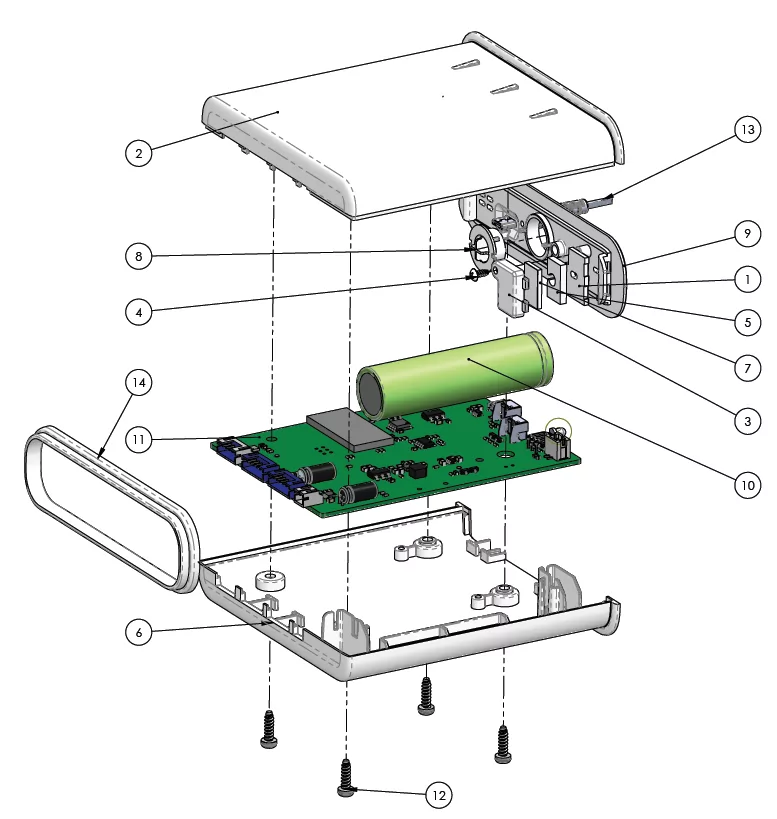 2
13
8
9
1
4
5
7
14
3
11
10
6
12